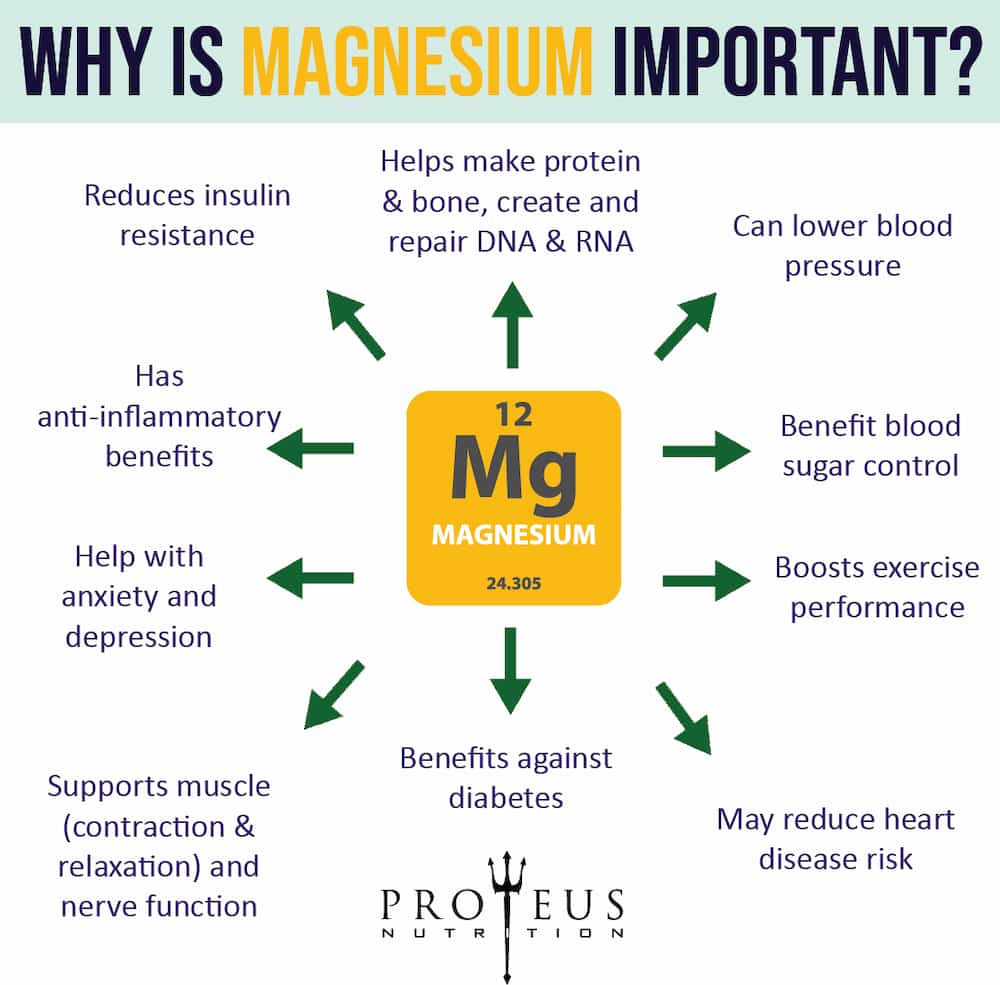 WHY IS MAGNESIUM IMPORTANT?

Reduces insulin resistance

Helps make protein & bone, create and repair DNA & RNA

Can lower blood pressure

Has anti-inflammatory benefits

12
Mg
MAGNESIUM
24.305

Benefit blood sugar control

Help with anxiety and depression

Boosts exercise performance

Supports muscle (contraction & relaxation) and nerve function

Benefits against diabetes

May reduce heart disease risk

PROTEUS
NUTRITION